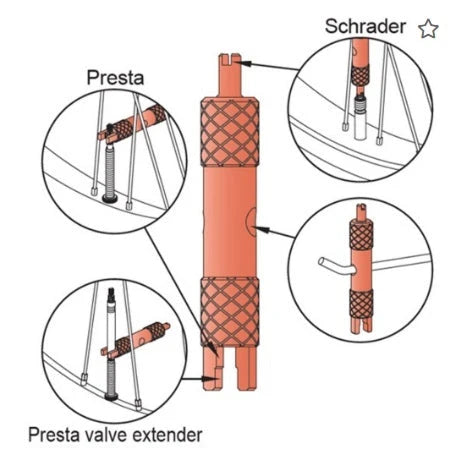 Schrader

Presta

Presta valve extender